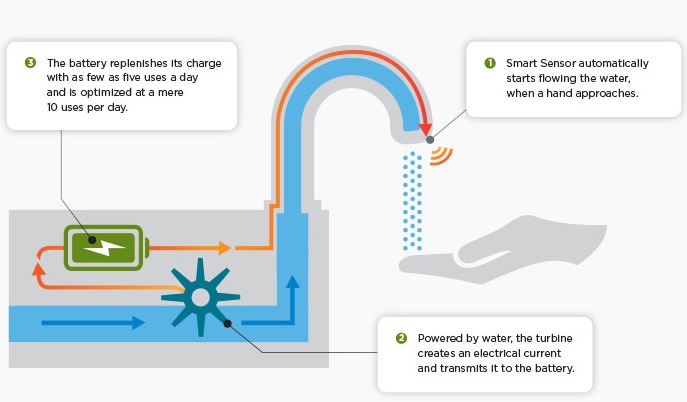 3 The battery replenishes its charge with as few as five uses a day and is optimized at a mere 10 uses per day.

1 Smart Sensor automatically starts flowing the water, when a hand approaches.

2 Powered by water, the turbine creates an electrical current and transmits it to the battery.