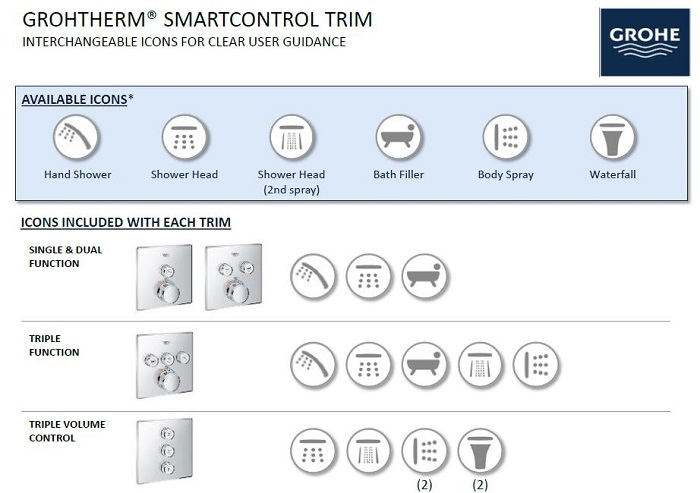 GROHTHERM® SMARTCONTROL TRIM
INTERCHANGEABLE ICONS FOR CLEAR USER GUIDANCE

GROHE

AVAILABLE ICONS*

Hand Shower
Shower Head
Shower Head (2nd spray)
Bath Filler
Body Spray
Waterfall

ICONS INCLUDED WITH EACH TRIM

SINGLE & DUAL FUNCTION

TRIPLE FUNCTION

TRIPLE VOLUME CONTROL

(2)
(2)