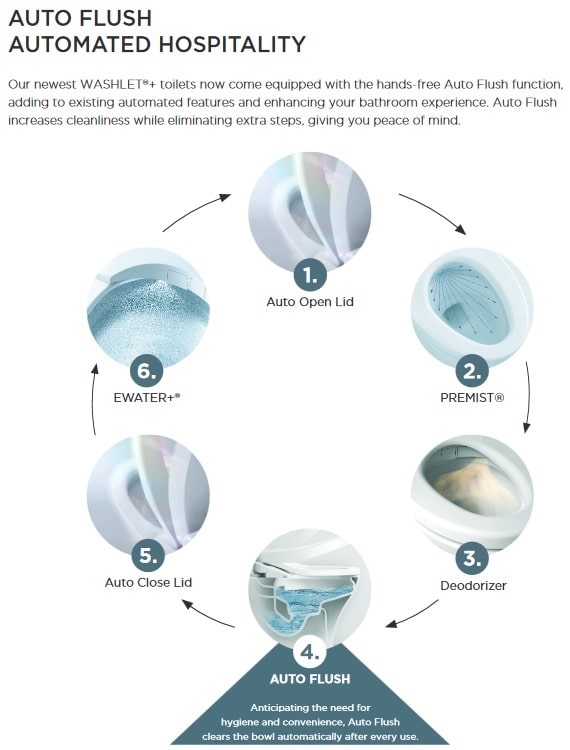 AUTO FLUSH
AUTOMATED HOSPITALITY

Our newest WASHLET®+ toilets now come equipped with the hands-free Auto Flush function, adding to existing automated features and enhancing your bathroom experience. Auto Flush increases cleanliness while eliminating extra steps, giving you peace of mind.

1.
Auto Open Lid

2.
PREMIST®

3.
Deodorizer

4.
AUTO FLUSH
Anticipating the need for hygiene and convenience, Auto Flush clears the bowl automatically after every use.

5.
Auto Close Lid

6.
EWATER+®